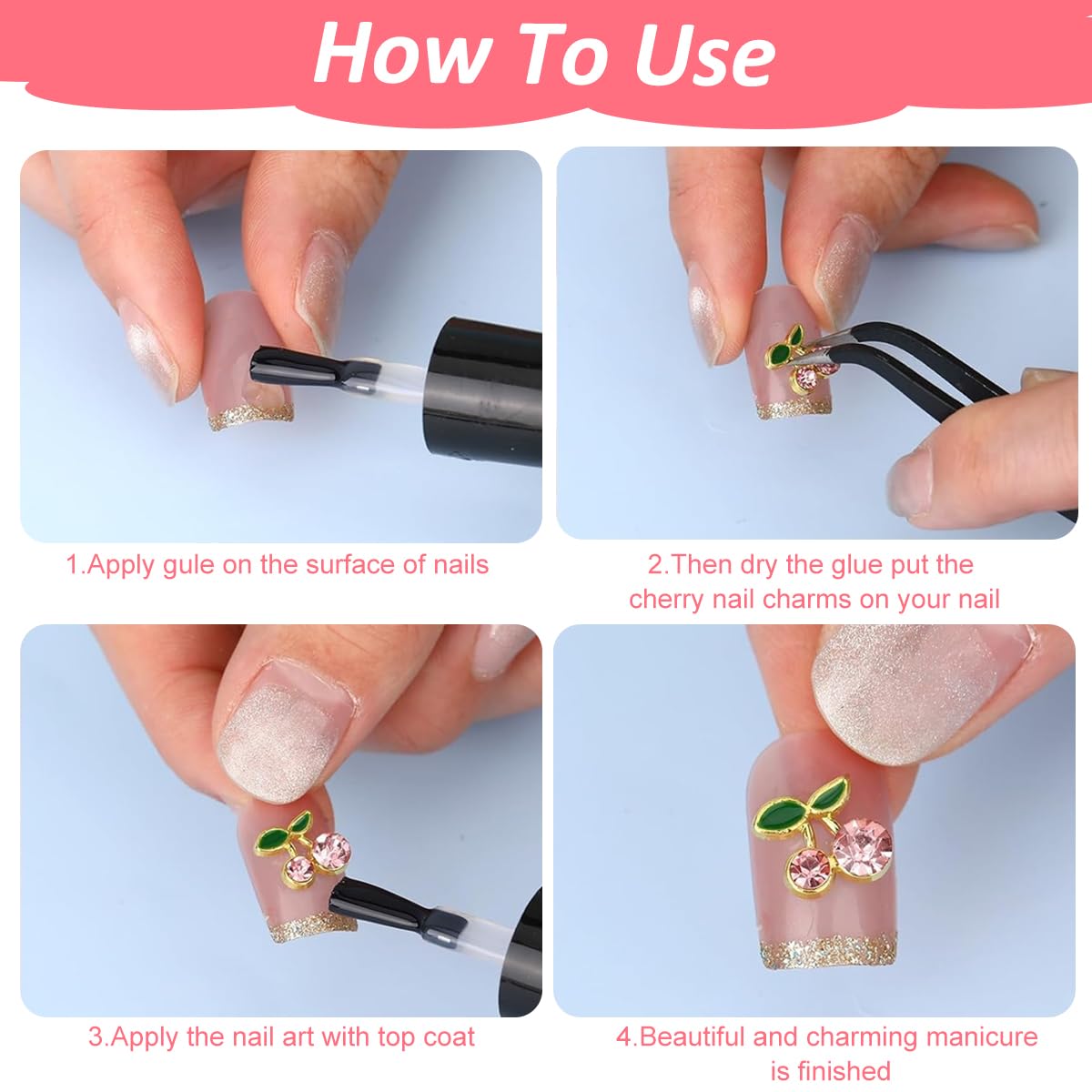 How To Use

1.Apply gule on the surface of nails

2.Then dry the glue put the cherry nail charms on your nail

3.Apply the nail art with top coat

4.Beautiful and charming manicure is finished